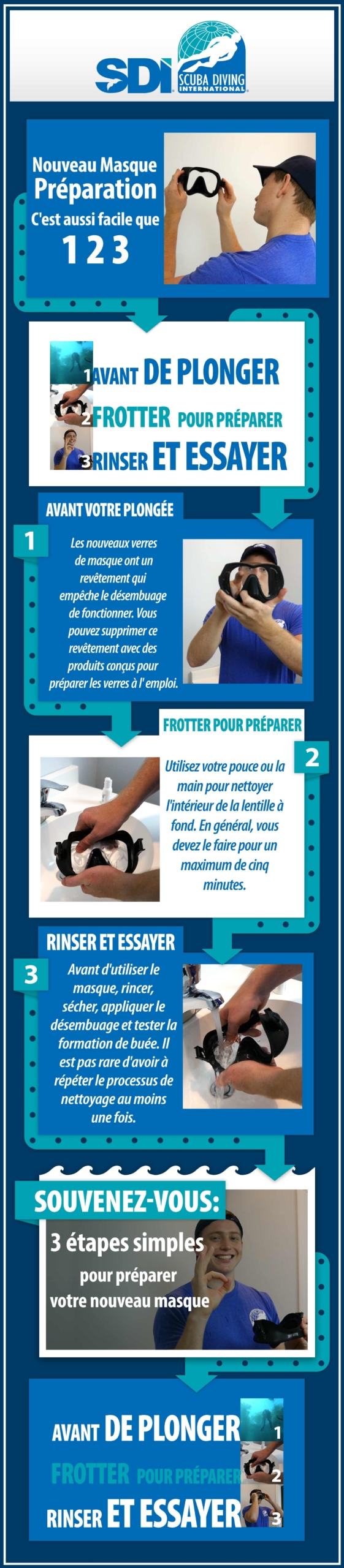 SDI SCUBA DIVING INTERNATIONAL

Nouveau Masque Préparation
C'est aussi facile que
1 2 3

1 AVANT DE PLONGER
2 FROTTER POUR PRÉPARER
3 RINSER ET ESSAYER

AVANT VOTRE PLONGÉE

1

Les nouveaux verres de masque ont un revêtement qui empêche le désembuage de fonctionner. Vous pouvez supprimer ce revêtement avec des produits conçus pour préparer les verres à l'emploi.

FROTTER POUR PRÉPARER

2

Utilisez votre pouce ou la main pour nettoyer l'intérieur de la lentille à fond. En général, vous devez le faire pour un maximum de cinq minutes.

RINSER ET ESSAYER

3

Avant d'utiliser le masque, rincer, sécher, appliquer le désembuage et tester la formation de buée. Il est pas rare d'avoir à répéter le processus de nettoyage au moins une fois.

SOUVENEZ-VOUS:
3 étapes simples pour préparer votre nouveau masque

AVANT DE PLONGER 1
FROTTER POUR PRÉPARER 2
RINSER ET ESSAYER 3